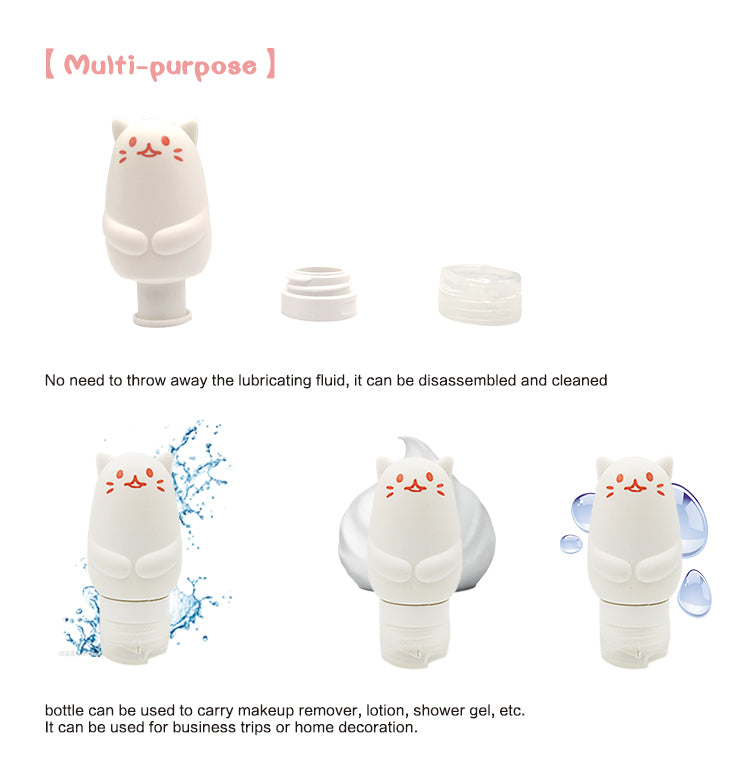 【 Multi-purpose 】

No need to throw away the lubricating fluid, it can be disassembled and cleaned

bottle can be used to carry makeup remover, lotion, shower gel, etc.
It can be used for business trips or home decoration.